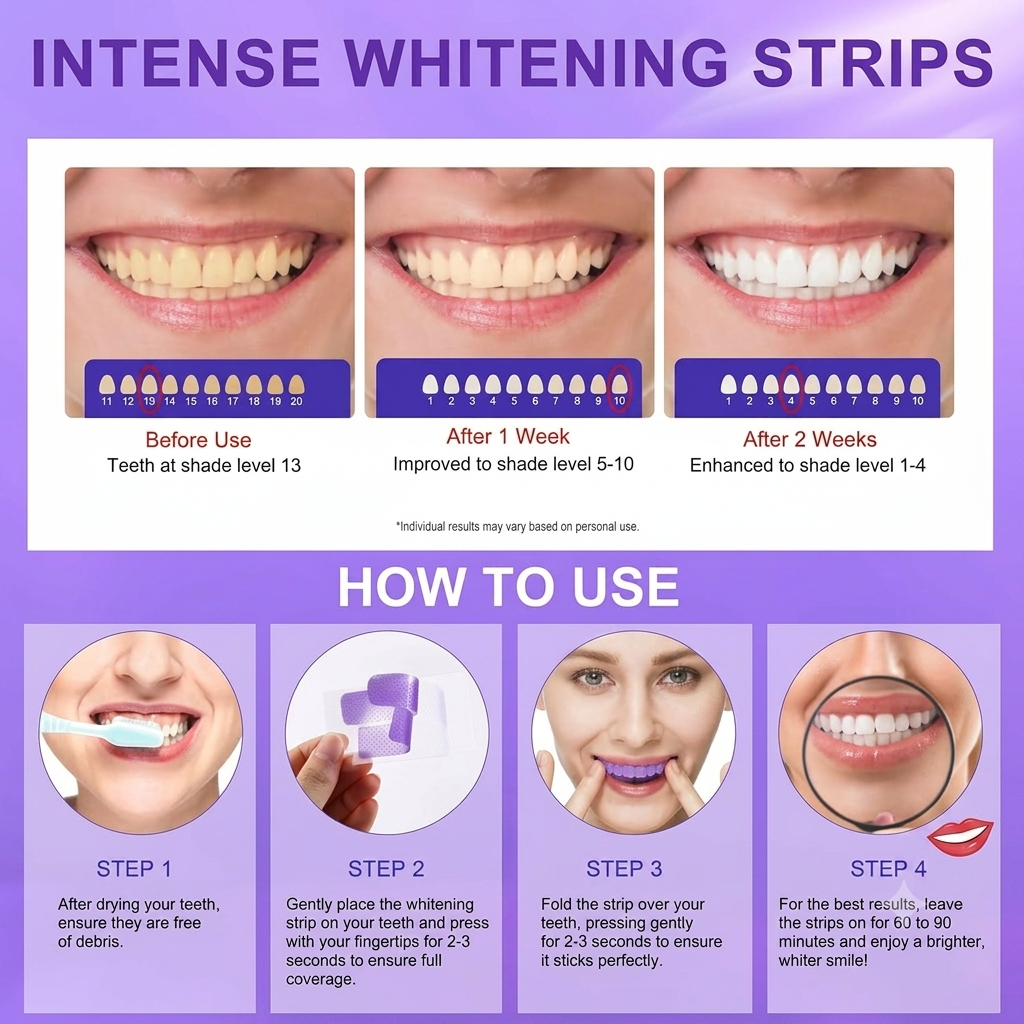 INTENSE WHITENING STRIPS

11 12 19 14 15 16 17 18 19 20

Before Use
Teeth at shade level 13

1 2 3 4 5 6 7 8 9 10

After 1 Week
Improved to shade level 5-10

1 2 3 4 5 6 7 8 9 10

After 2 Weeks
Enhanced to shade level 1-4

*Individual results may vary based on personal use.

HOW TO USE

STEP 1
After drying your teeth, ensure they are free of debris.

STEP 2
Gently place the whitening strip on your teeth and press with your fingertips for 2-3 seconds to ensure full coverage.

STEP 3
Fold the strip over your teeth, pressing gently for 2-3 seconds to ensure it sticks perfectly.

STEP 4
For the best results, leave the strips on for 60 to 90 minutes and enjoy a brighter, whiter smile!