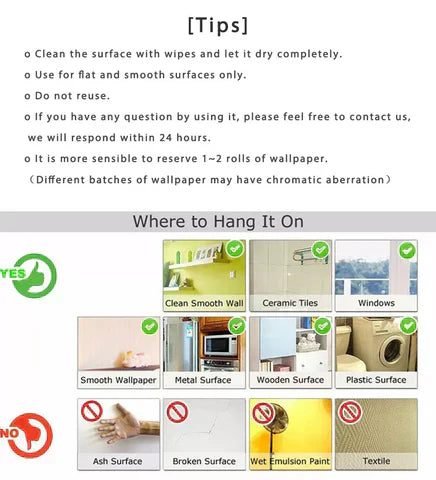 [Tips]

o Clean the surface with wipes and let it dry completely.

o Use for flat and smooth surfaces only.

o Do not reuse.

o If you have any question by using it, please feel free to contact us, we will respond within 24 hours.

o It is more sensible to reserve 1~2 rolls of wallpaper.
(Different batches of wallpaper may have chromatic aberration)

Where to Hang It On

YES

Clean Smooth Wall

Ceramic Tiles

Windows

Smooth Wallpaper

Metal Surface

Wooden Surface

Plastic Surface

NO

Ash Surface

Broken Surface

Wet Emulsion Paint

Textile